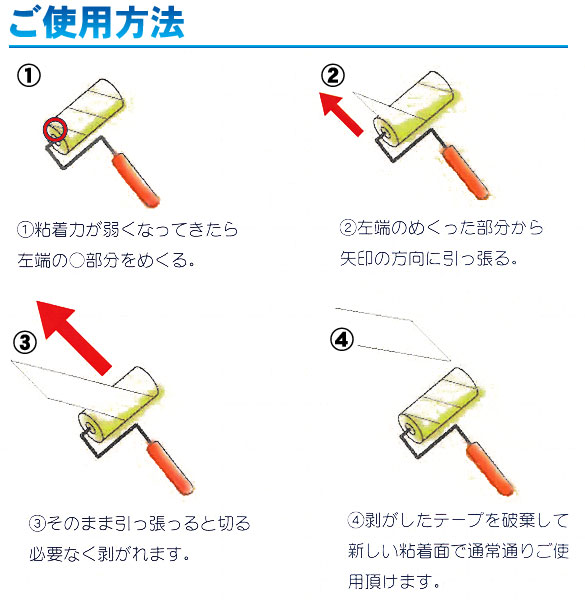 ご使用方法

①

①粘着力が弱くなってきたら左端の○部分をめくる。

②

②左端のめくった部分から矢印の方向に引っ張る。

③

③そのまま引っ張っると切る必要なく剥がれます。

④

④剥がしたテープを破棄して新しい粘着面で通常通りご使用頂けます。