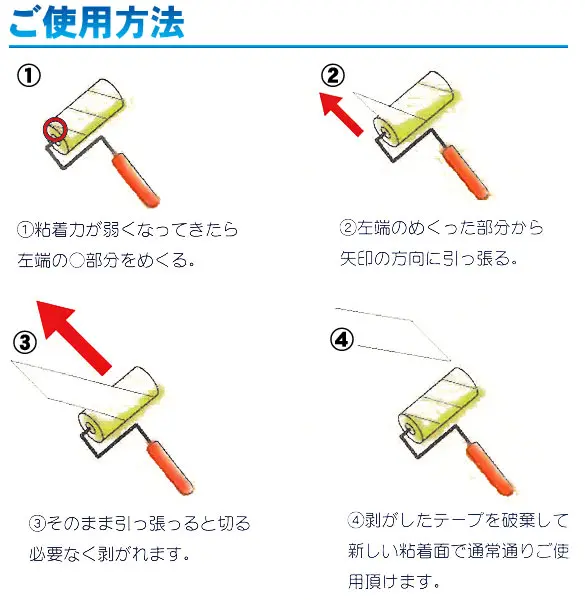 ご使用方法

①

①粘着力が弱くなってきたら左端の○部分をめくる。

②

②左端のめくった部分から矢印の方向に引っ張る。

③

③そのまま引っ張っると切る必要なく剥がれます。

④

④剥がしたテープを破棄して新しい粘着面で通常通りご使用頂けます。