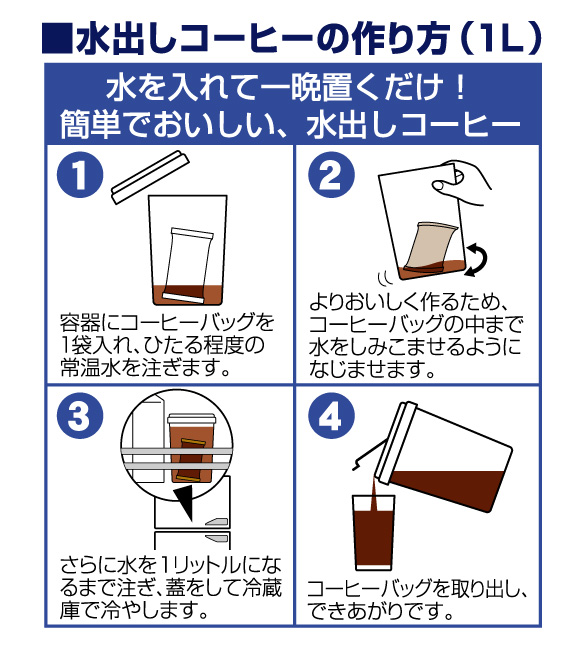 ■水出しコーヒーの作り方（1L）

水を入れて一晩置くだけ！
簡単でおいしい、水出しコーヒー

1

容器にコーヒーバッグを1袋入れ、ひたる程度の常温水を注ぎます。

2

よりおいしく作るため、コーヒーバッグの中まで水をしみこませるようになじませます。

3

さらに水を1リットルになるまで注ぎ、蓋をして冷蔵庫で冷やします。

4

コーヒーバッグを取り出し、できあがりです。