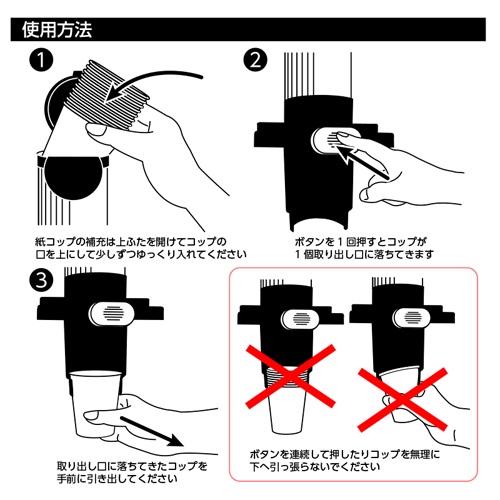 使用方法

1

紙コップの補充は上ふたを開けてコップの口を上にして少しずつゆっくり入れてください

2

ボタンを１回押すとコップが１個取り出し口に落ちてきます

3

取り出し口に落ちてきたコップを手前に引き出してください

ボタンを連続して押したりコップを無理に下へ引っ張らないでください