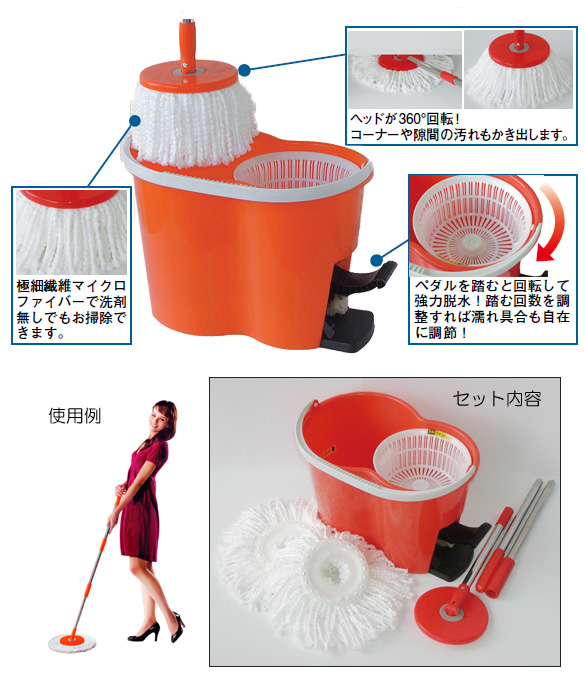 ヘッドが360°回転！
コーナーや隙間の汚れもかき出します。

極細繊維マイクロファイバーで洗剤無しでもお掃除できます。

ペダルを踏むと回転して強力脱水！踏む回数を調整すれば濡れ具合も自在に調節！

使用例

セット内容