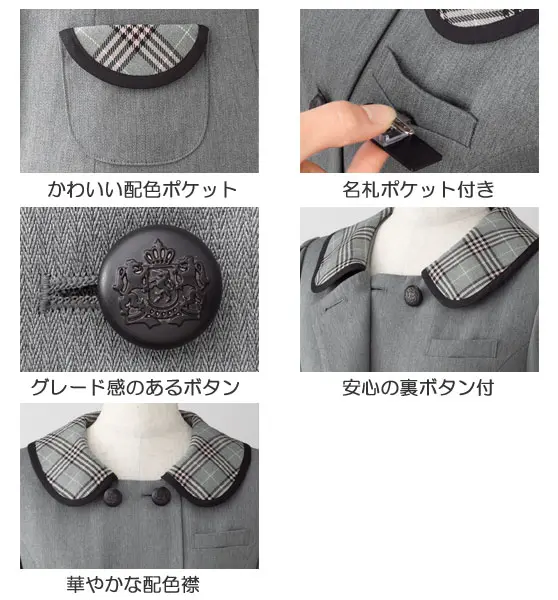 かわいい配色ポケット

名札ポケット付き

グレード感のあるボタン

安心の裏ボタン付

華やかな配色襟