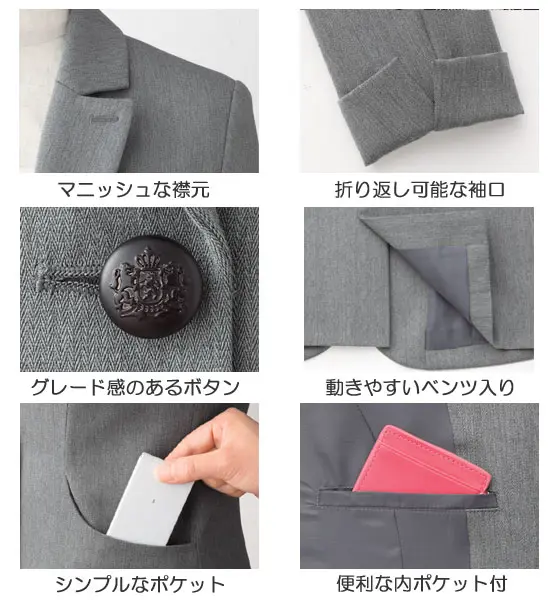 マニッシュな襟元

折り返し可能な袖口

グレード感のあるボタン

動きやすいベンツ入り

シンプルなポケット

便利な内ポケット付