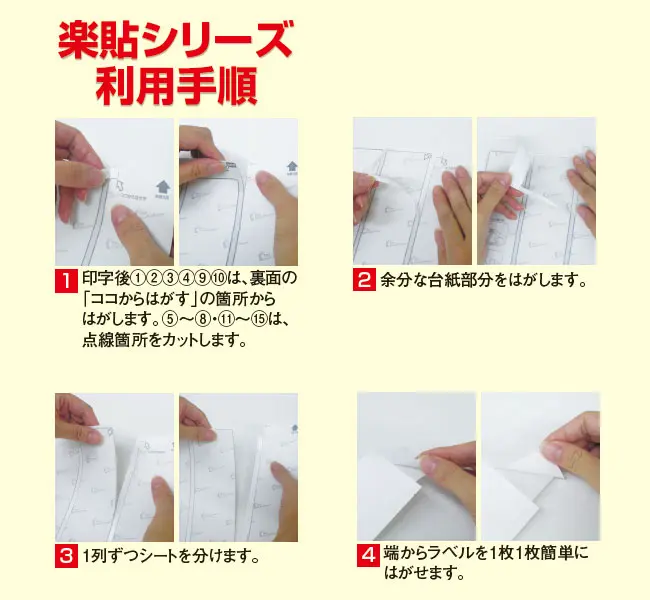 楽貼シリーズ
利用手順

1 印字後①②③④⑨⑩は、裏面の「ココからはがす」の箇所からはがします。⑤～⑧・⑪～⑮は、点線箇所をカットします。

2 余分な台紙部分をはがします。

3 1列ずつシートを分けます。

4 端からラベルを1枚1枚簡単にはがせます。