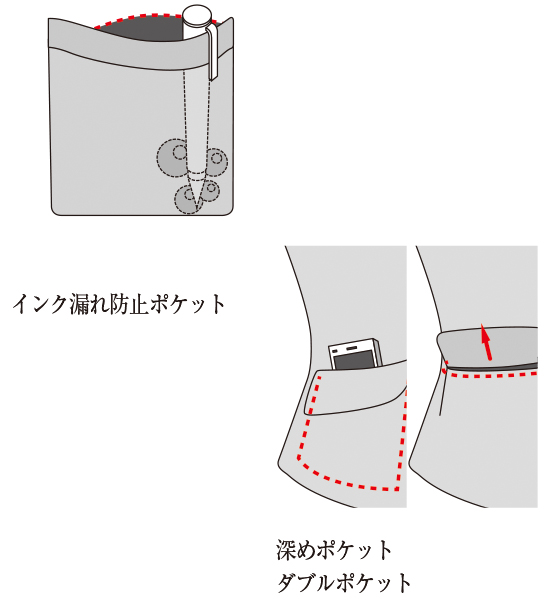 インク漏れ防止ポケット

深めポケット
ダブルポケット