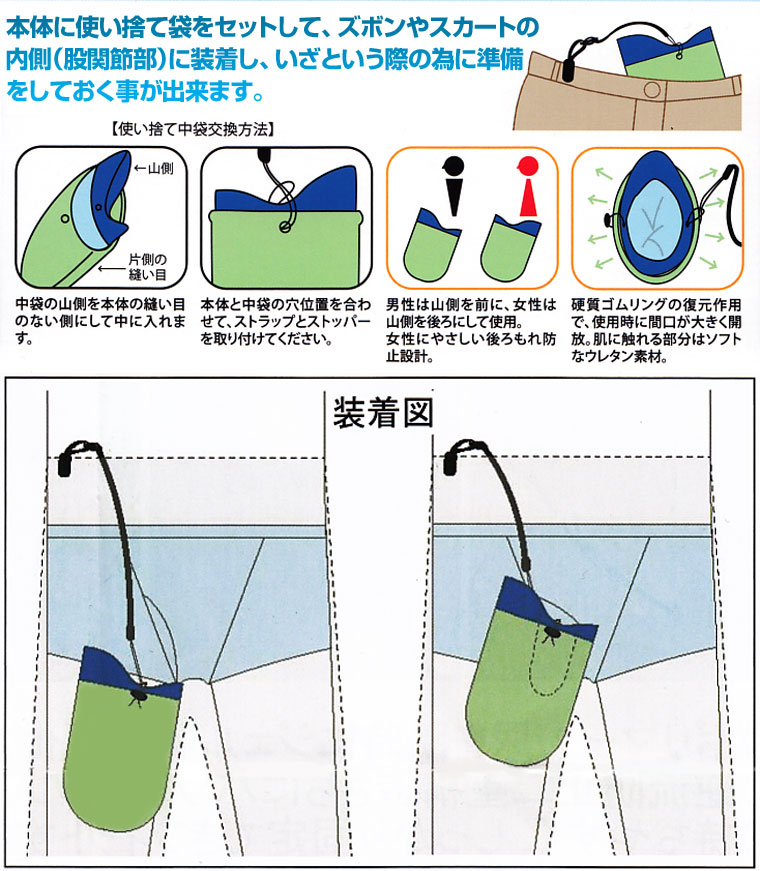 本体に使い捨て袋をセットして、ズボンやスカートの内側(股関節部)に装着し、いざという際の為に準備をしておく事が出来ます。

【使い捨て中袋交換方法】

←山側

片側の縫い目

中袋の山側を本体の縫い目のない側にして中に入れます。

本体と中袋の穴位置を合わせて、ストラップとストッパーを取り付けてください。

男性は山側を前に、女性は山側を後ろにして使用。女性にやさしい後ろもれ防止設計。

硬質ゴムリングの復元作用で、使用時に間口が大きく開放。肌に触れる部分はソフトなウレタン素材。

装着図