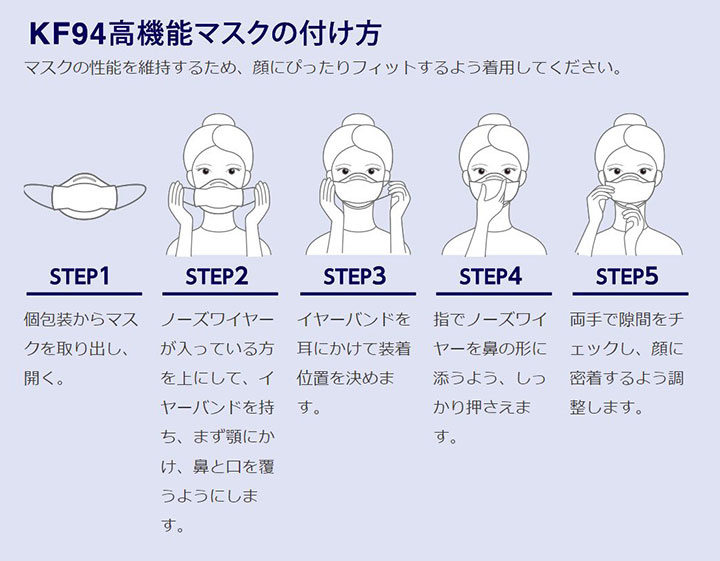 KF94高機能マスクの付け方

マスクの性能を維持するため、顔にぴったりフィットするよう着用してください。

STEP1

個包装からマスクを取り出し、開く。

STEP2

ノーズワイヤーが入っている方を上にして、イヤーバンドを持ち、まず顎にかけ、鼻と口を覆うようにします。

STEP3

イヤーバンドを耳にかけて装着位置を決めます。

STEP4

指でノーズワイヤーを鼻の形に添うよう、しっかり押さえます。

STEP5

両手で隙間をチェックし、顔に密着するよう調整します。