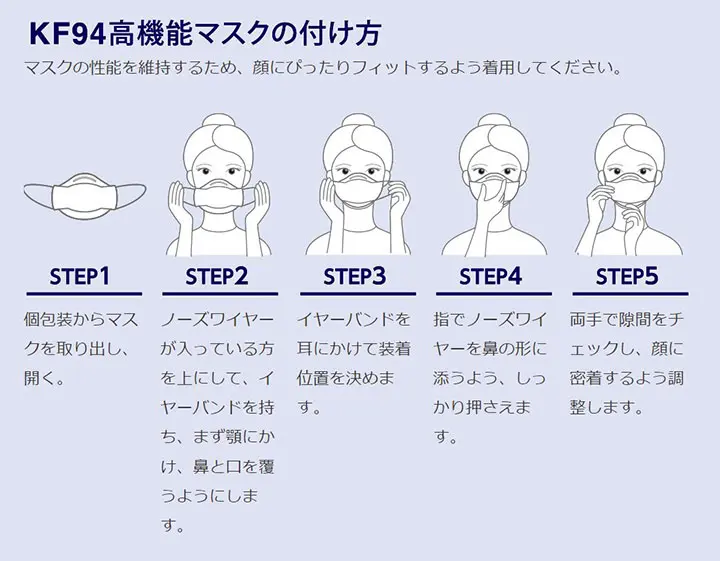 KF94高機能マスクの付け方

マスクの性能を維持するため、顔にぴったりフィットするよう着用してください。

STEP1

個包装からマスクを取り出し、開く。

STEP2

ノーズワイヤーが入っている方を上にして、イヤーバンドを持ち、まず顎にかけ、鼻と口を覆うようにします。

STEP3

イヤーバンドを耳にかけて装着位置を決めます。

STEP4

指でノーズワイヤーを鼻の形に添うよう、しっかり押さえます。

STEP5

両手で隙間をチェックし、顔に密着するよう調整します。