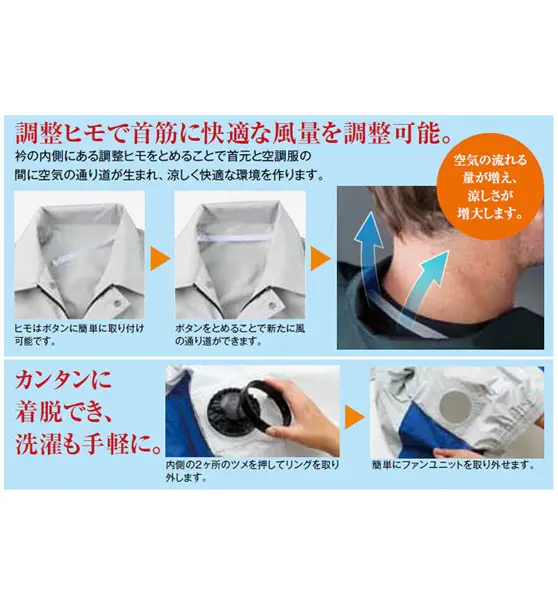 調整ヒモで首筋に快適な風量を調整可能。

衿の内側にある調整ヒモをとめることで首元と空調服の間に空気の通り道が生まれ、涼しく快適な環境を作ります。

空気の流れる量が増え、涼しさが増大します。

ヒモはボタンに簡単に取り付け可能です。

ボタンをとめることで新たに風の通り道ができます。

カンタンに着脱でき、洗濯も手軽に。

内側の2ヶ所のツメを押してリングを取り外します。

簡単にファンユニットを取り外せます。