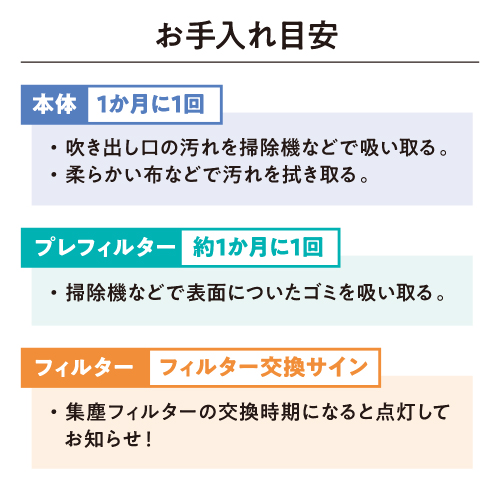 お手入れ目安

本体 1か月に1回

• 吹き出し口の汚れを掃除機などで吸い取る。
• 柔らかい布などで汚れを拭き取る。

プレフィルター 約1か月に1回

• 掃除機などで表面についたゴミを吸い取る。

フィルター フィルター交換サイン

• 集塵フィルターの交換時期になると点灯してお知らせ！