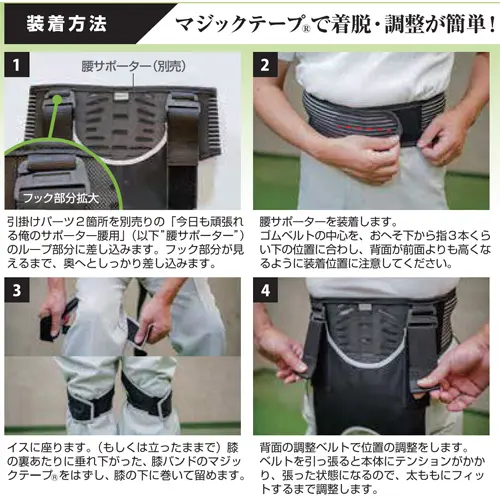 装着方法

マジックテープ®で着脱・調整が簡単！

1

腰サポーター（別売）

フック部分拡大

引掛けパーツ２箇所を別売りの「今日も頑張れる俺のサポーター腰用」（以下"腰サポーター"）のループ部分に差し込みます。フック部分が見えるまで、奥へとしっかり差し込みます。

2

腰サポーターを装着します。
ゴムベルトの中心を、おへそ下から指３本くらい下の位置に合わし、背面が前面よりも高くなるように装着位置に注意してください。

3

イスに座ります。（もしくは立ったままで）膝の裏あたりに垂れ下がった、膝バンドのマジックテープ®をはずし、膝の下に巻いて留めます。

4

背面の調整ベルトで位置の調整をします。
ベルトを引っ張ると本体にテンションがかかり、張った状態になるので、太ももにフィットするまで調整します。