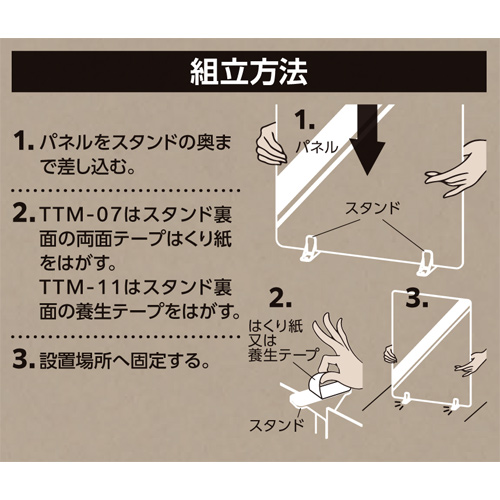 組立方法

1. パネルをスタンドの奥まで差し込む。

2. TTM-07はスタンド裏面の両面テープはくり紙をはがす。
TTM-11はスタンド裏面の養生テープをはがす。

3. 設置場所へ固定する。

1.
パネル
スタンド

2.
はくり紙
又は
養生テープ
スタンド

3.