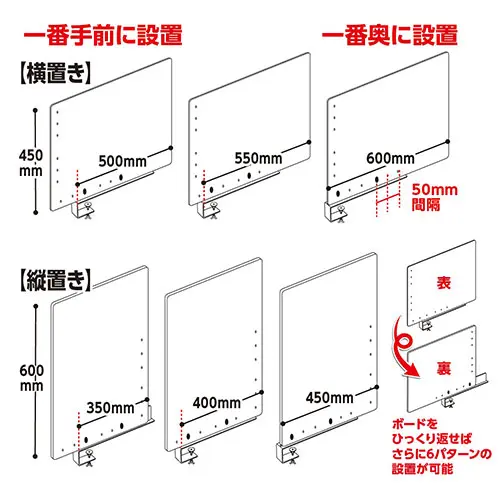 一番手前に設置

一番奥に設置

【横置き】

450
mm

500mm

550mm

600mm

50mm
間隔

【縦置き】

600
mm

350mm

400mm

450mm

表

裏

ボードを
ひっくり返せば
さらに6パターンの
設置が可能