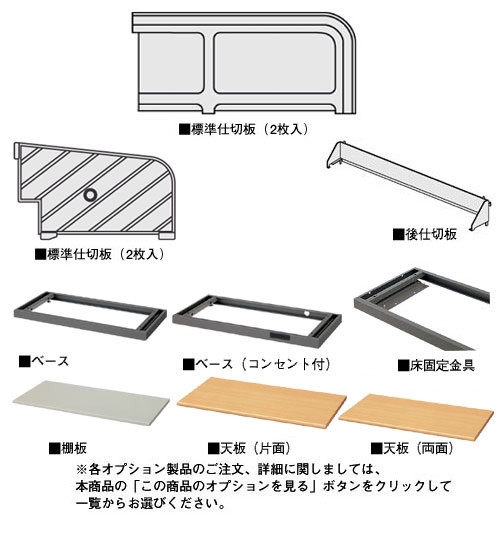 ■標準仕切板（2枚入）

■標準仕切板（2枚入）

■後仕切板

■ベース

■ベース（コンセント付）

■床固定金具

■棚板

■天板（片面）

■天板（両面）

※各オプション製品のご注文、詳細に関しましては、本商品の「この商品のオプションを見る」ボタンをクリックして一覧からお選びください。