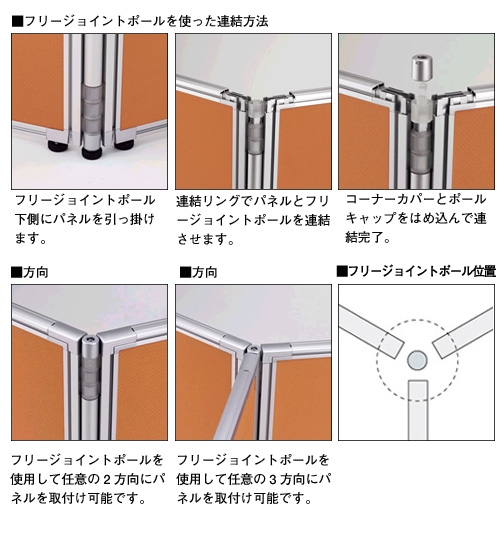 ■フリージョイントポールを使った連結方法

フリージョイントポール下側にパネルを引っ掛けます。

連結リングでパネルとフリージョイントポールを連結させます。

コーナーカバーとポールキャップをはめ込んで連結完了。

■方向

フリージョイントポールを使用して任意の２方向にパネルを取付け可能です。

■方向

フリージョイントポールを使用して任意の３方向にパネルを取付け可能です。

■フリージョイントポール位置