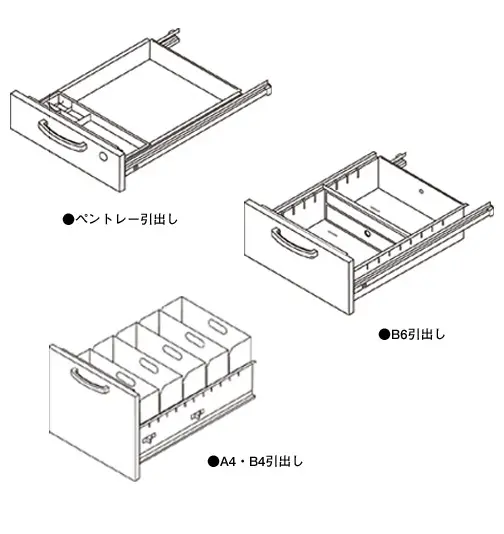 ●ペントレー引出し

●B6引出し

●A4・B4引出し