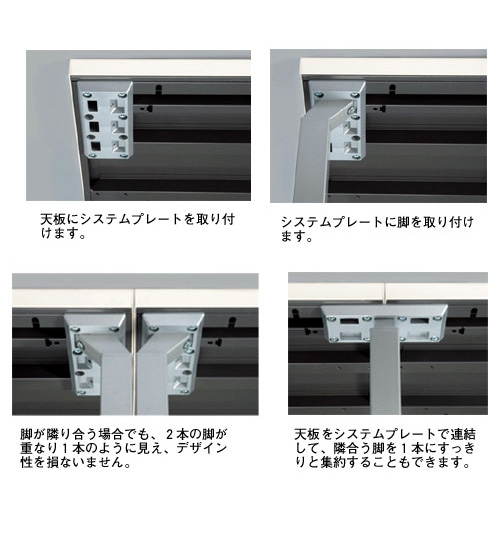 天板にシステムプレートを取り付けます。

システムプレートに脚を取り付けます。

脚が隣り合う場合でも、２本の脚が重なり１本のように見え、デザイン性を損ないません。

天板をシステムプレートで連結して、隣合う脚を１本にすっきりと集約することもできます。