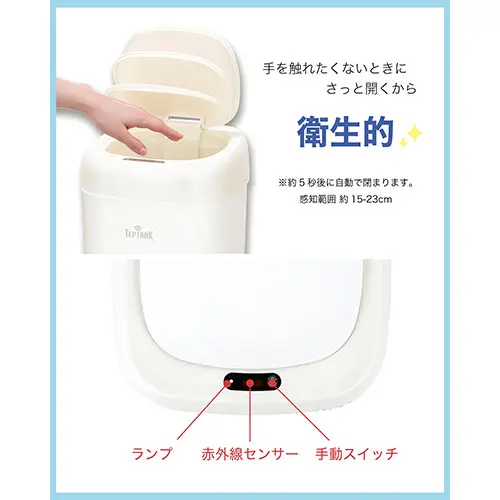 手を触れたくないときに
さっと開くから

衛生的

※約 5 秒後に自動で閉まります。
感知範囲 約 15-23cm

TEPTARK

ランプ

赤外線センサー

手動スイッチ