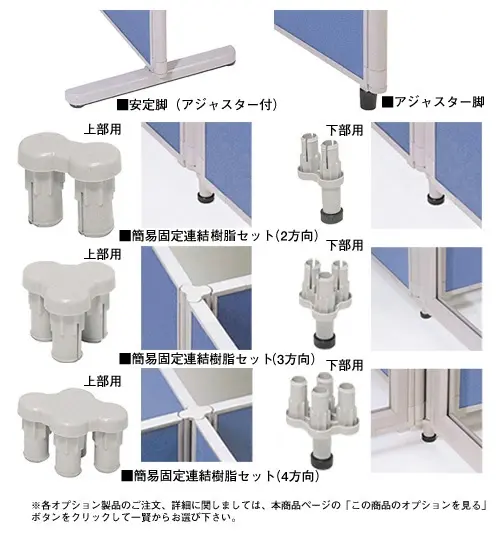 ■安定脚（アジャスター付）

■アジャスター脚

上部用

下部用

■簡易固定連結樹脂セット(2方向)

上部用

下部用

■簡易固定連結樹脂セット(3方向)

上部用

下部用

■簡易固定連結樹脂セット(4方向)

※各オプション製品のご注文、詳細に関しましては、本商品ページの「この商品のオプションを見る」ボタンをクリックして一覧からお選び下さい。