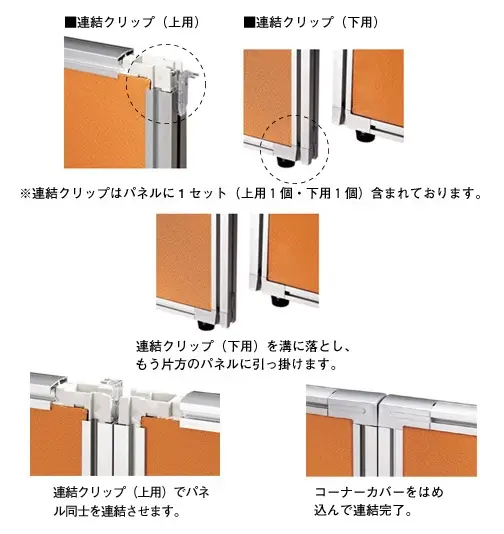 ■連結クリップ（上用）

■連結クリップ（下用）

※連結クリップはパネルに１セット（上用１個・下用１個）含まれております。

連結クリップ（下用）を溝に落とし、もう片方のパネルに引っ掛けます。

連結クリップ（上用）でパネル同士を連結させます。

コーナーカバーをはめ込んで連結完了。