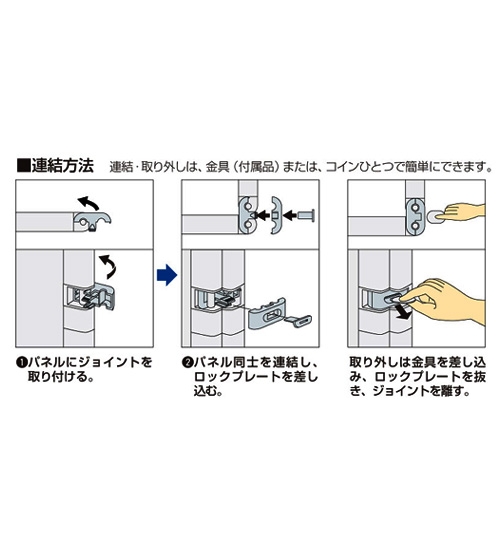 ■連結方法　連結・取り外しは、金具（付属品）または、コインひとつで簡単にできます。

❶パネルにジョイントを取り付ける。

❷パネル同士を連結し、ロックプレートを差し込む。

取り外しは金具を差し込み、ロックプレートを抜き、ジョイントを離す。