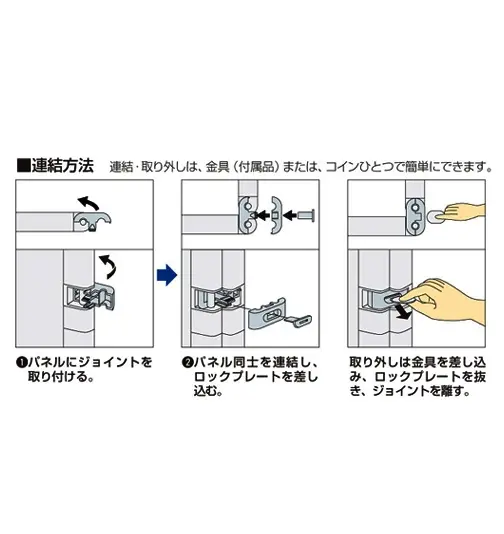 ■連結方法　連結・取り外しは、金具（付属品）または、コインひとつで簡単にできます。

❶パネルにジョイントを取り付ける。

❷パネル同士を連結し、ロックプレートを差し込む。

取り外しは金具を差し込み、ロックプレートを抜き、ジョイントを離す。