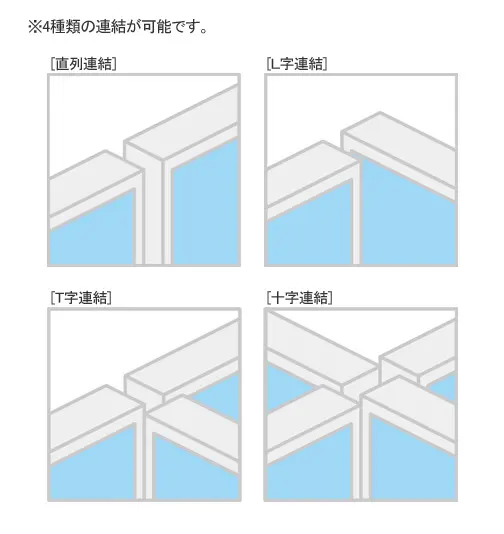 ※4種類の連結が可能です。

[直列連結]

[L字連結]

[T字連結]

[十字連結]