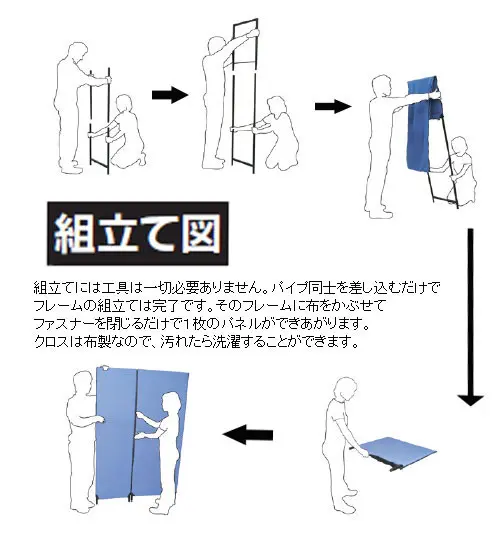 組立て図

組立てには工具は一切必要ありません。パイプ同士を差し込むだけでフレームの組立ては完了です。そのフレームに布をかぶせてファスナーを閉じるだけで1枚のパネルができあがります。クロスは布製なので、汚れたら洗濯することができます。