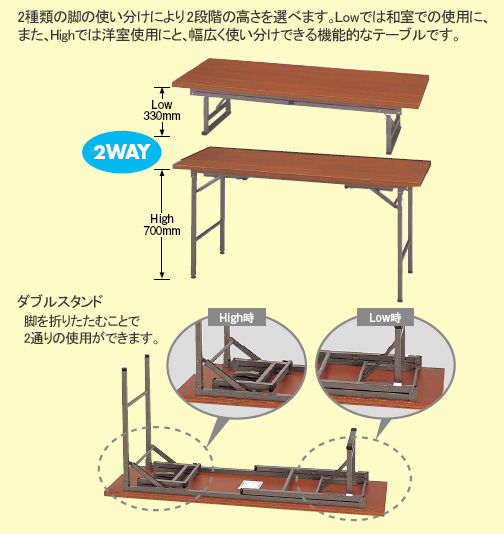 2種類の脚の使い分けにより2段階の高さを選べます。Lowでは和室での使用に、また、Highでは洋室使用にと、幅広く使い分けできる機能的なテーブルです。

Low
330mm

2WAY

High
700mm

ダブルスタンド
脚を折りたたむことで
2通りの使用ができます。

High時

Low時